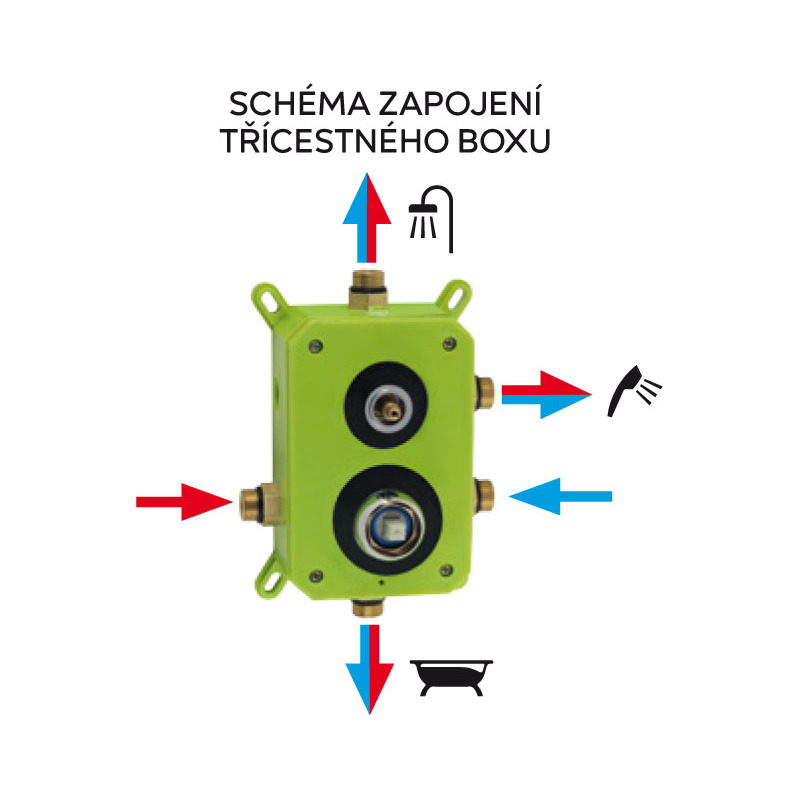 SCHÉMA ZAPOJENÍ TŘÍCESTNÉHO BOXU