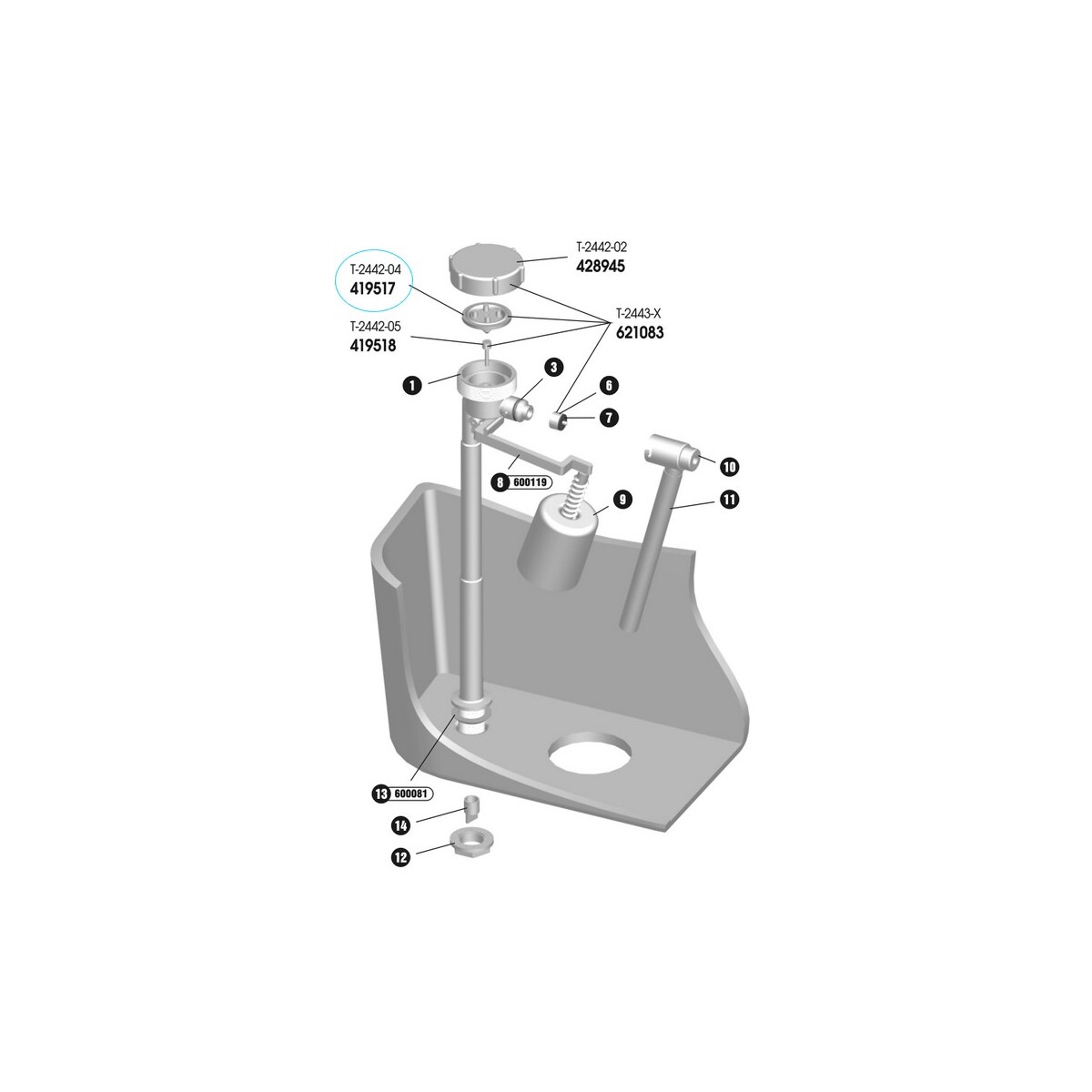 T-2442-02
428945

T-2442-04
419517

T-2443-X
621083

T-2442-05
419518

1

3

6

7

10

8 600119

9

11

13 600081

14

12